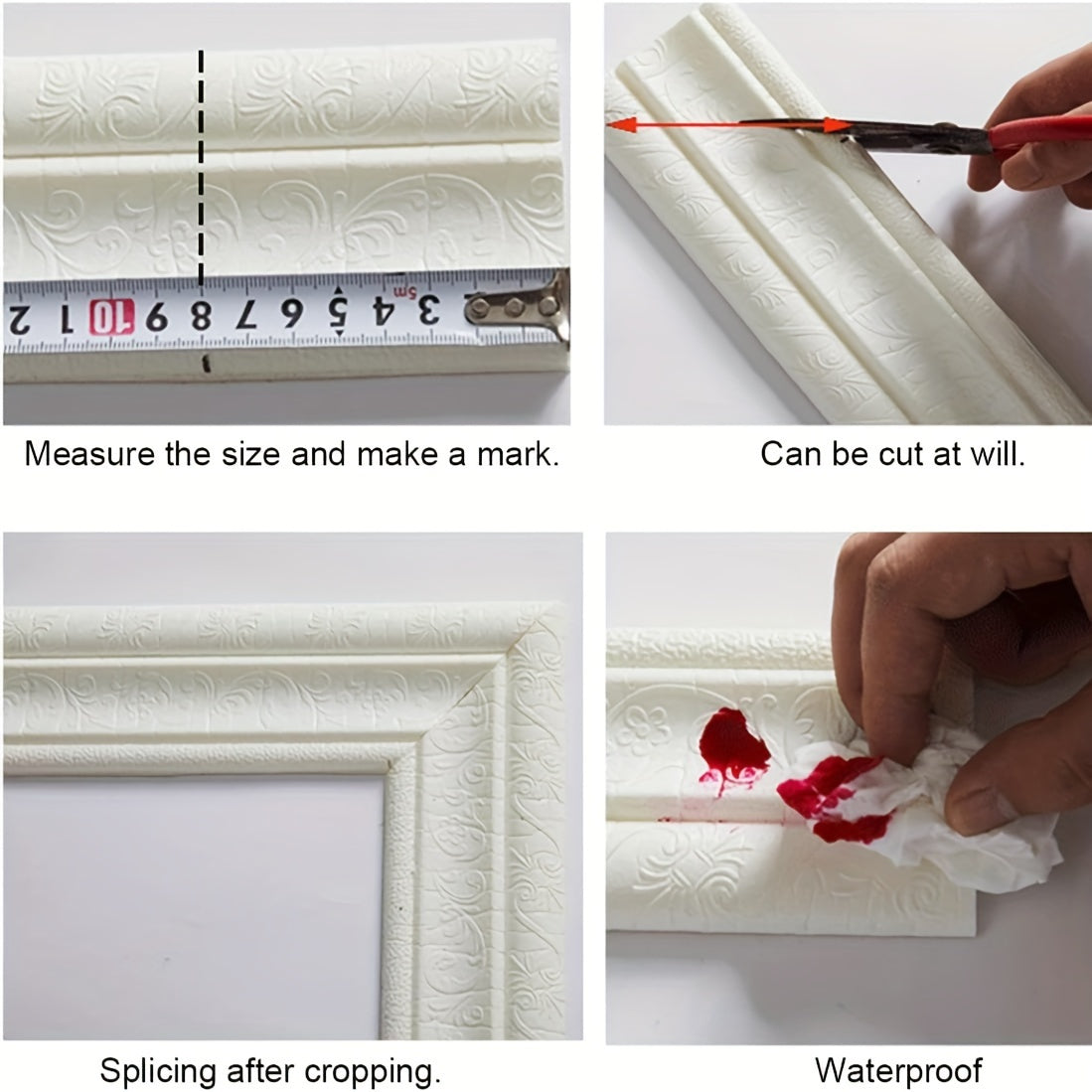 2 1 10 9 8 7 6 5 4 3 5m

Measure the size and make a mark.

Can be cut at will.

Splicing after cropping.

Waterproof